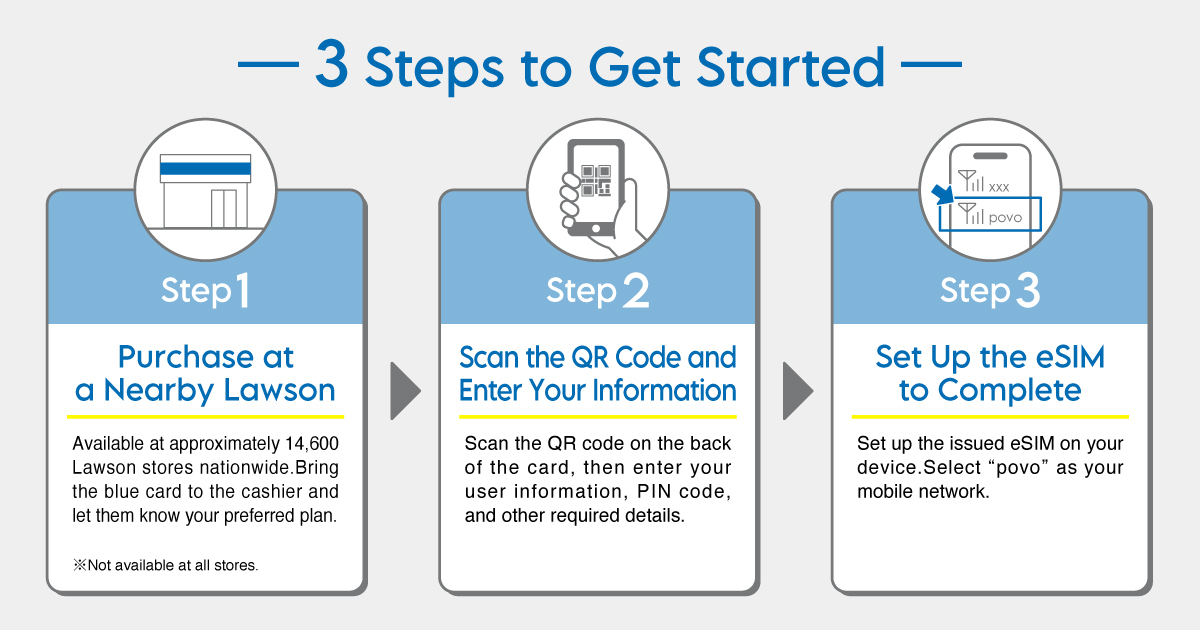 — 3 Steps to Get Started —

Step 1

Purchase at a Nearby Lawson

Available at approximately 14,600 Lawson stores nationwide.Bring the blue card to the cashier and let them know your preferred plan.

※Not available at all stores.

Step 2

Scan the QR Code and Enter Your Information

Scan the QR code on the back of the card, then enter your user information, PIN code, and other required details.

xxx

povo

Step 3

Set Up the eSIM to Complete

Set up the issued eSIM on your device.Select “povo” as your mobile network.